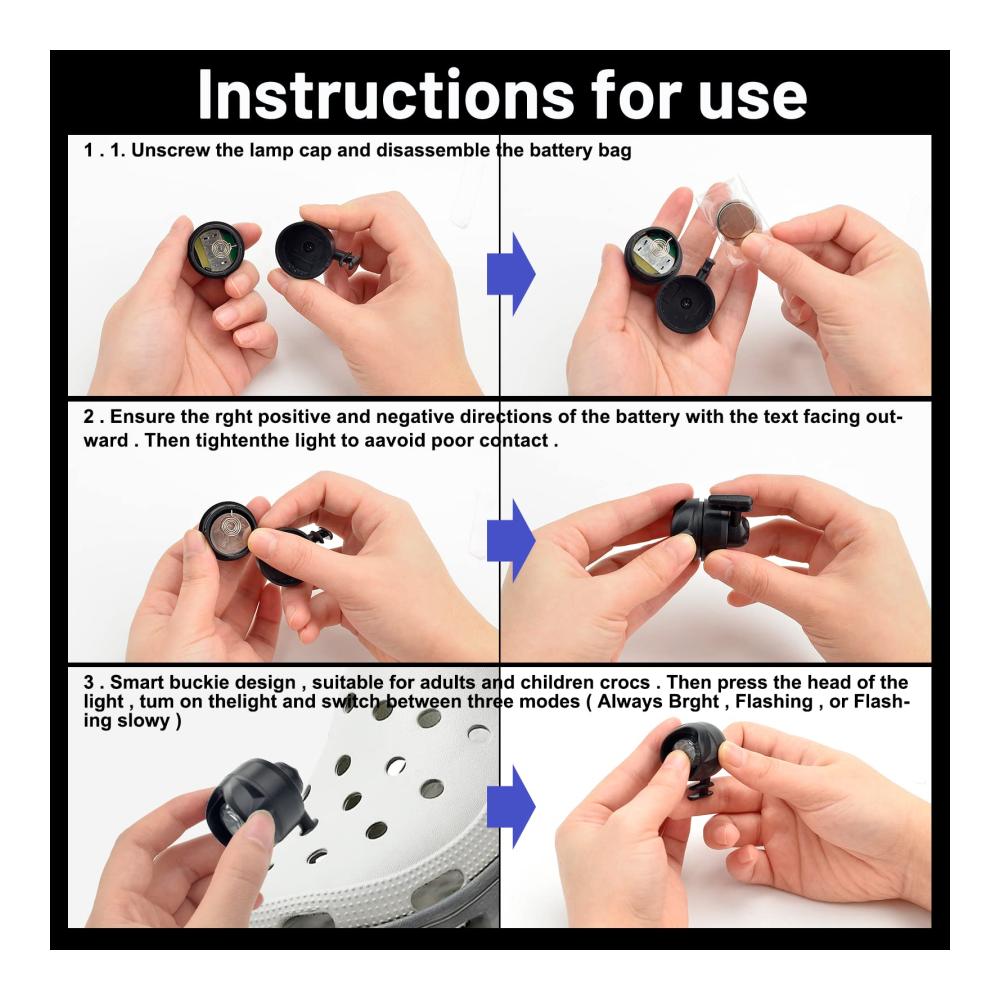 Instructions for use

1 . 1. Unscrew the lamp cap and disassemble the battery bag

2 . Ensure the rght positive and negative directions of the battery with the text facing outward . Then tightenthe light to aavoid poor contact .

3 . Smart buckie design , suitable for adults and children crocs . Then press the head of the light , tum on thelight and switch between three modes ( Always Brght , Flashing , or Flashing slowy )