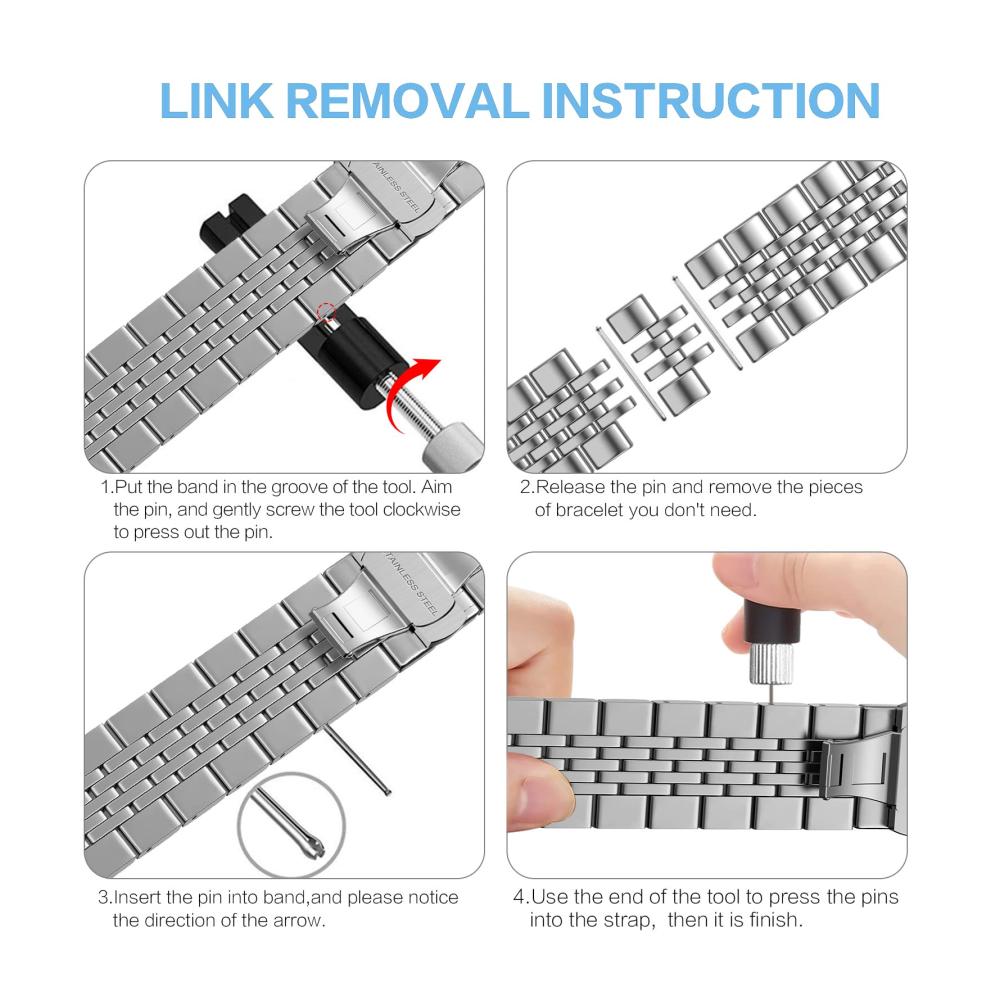 LINK REMOVAL INSTRUCTION

AINLESS STEEL

1.Put the band in the groove of the tool. Aim the pin, and gently screw the tool clockwise to press out the pin.

2.Release the pin and remove the pieces of bracelet you don't need.

TAINLESS STEEL

3.Insert the pin into band,and please notice the direction of the arrow.

4.Use the end of the tool to press the pins into the strap, then it is finish.